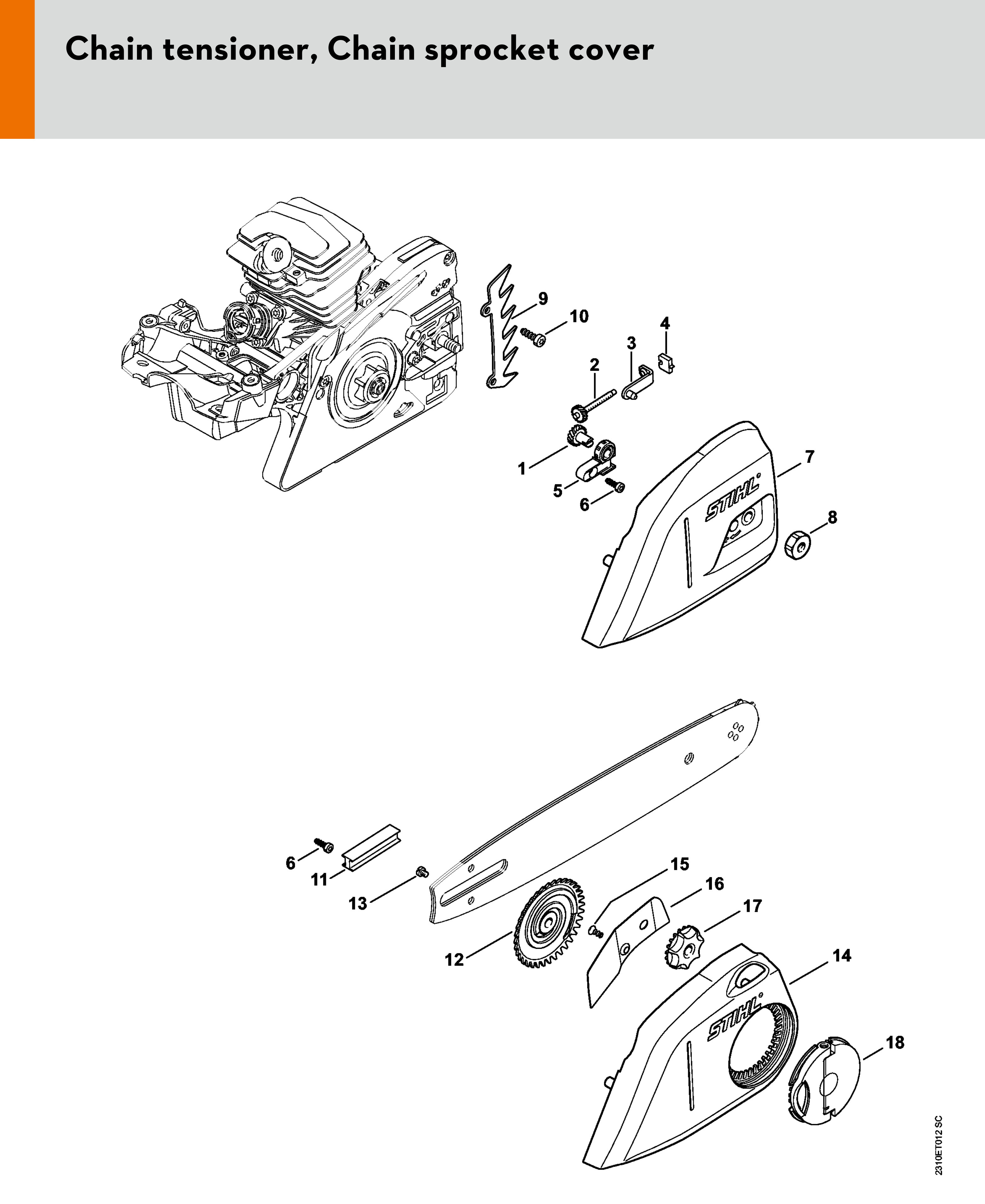 Chain tensioner, Chain sprocket cover

9
10
4
3
2
1
5
6
7
STIHL
8

6
11
13
15
16
17
12
14
STIHL
18

2310ET012 SC